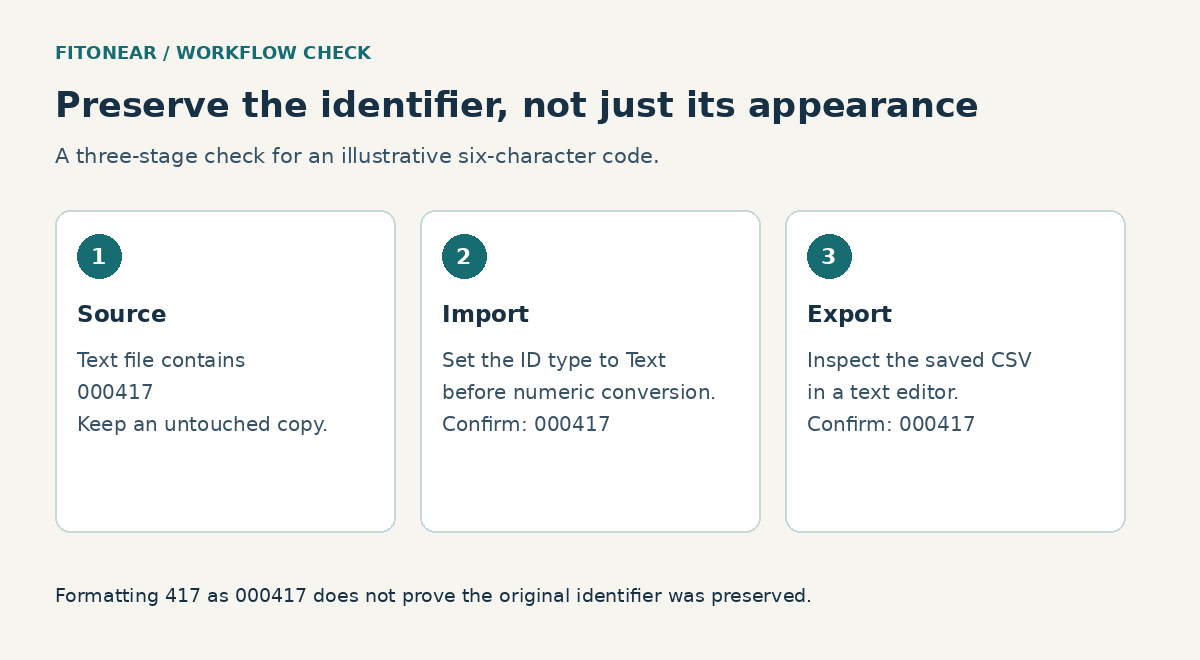 FITONEAR / WORKFLOW CHECK

Preserve the identifier, not just its appearance

A three-stage check for an illustrative six-character code.

1

Source

Text file contains
000417
Keep an untouched copy.

2

Import

Set the ID type to Text before numeric conversion.
Confirm: 000417

3

Export

Inspect the saved CSV in a text editor.
Confirm: 000417

Formatting 417 as 000417 does not prove the original identifier was preserved.